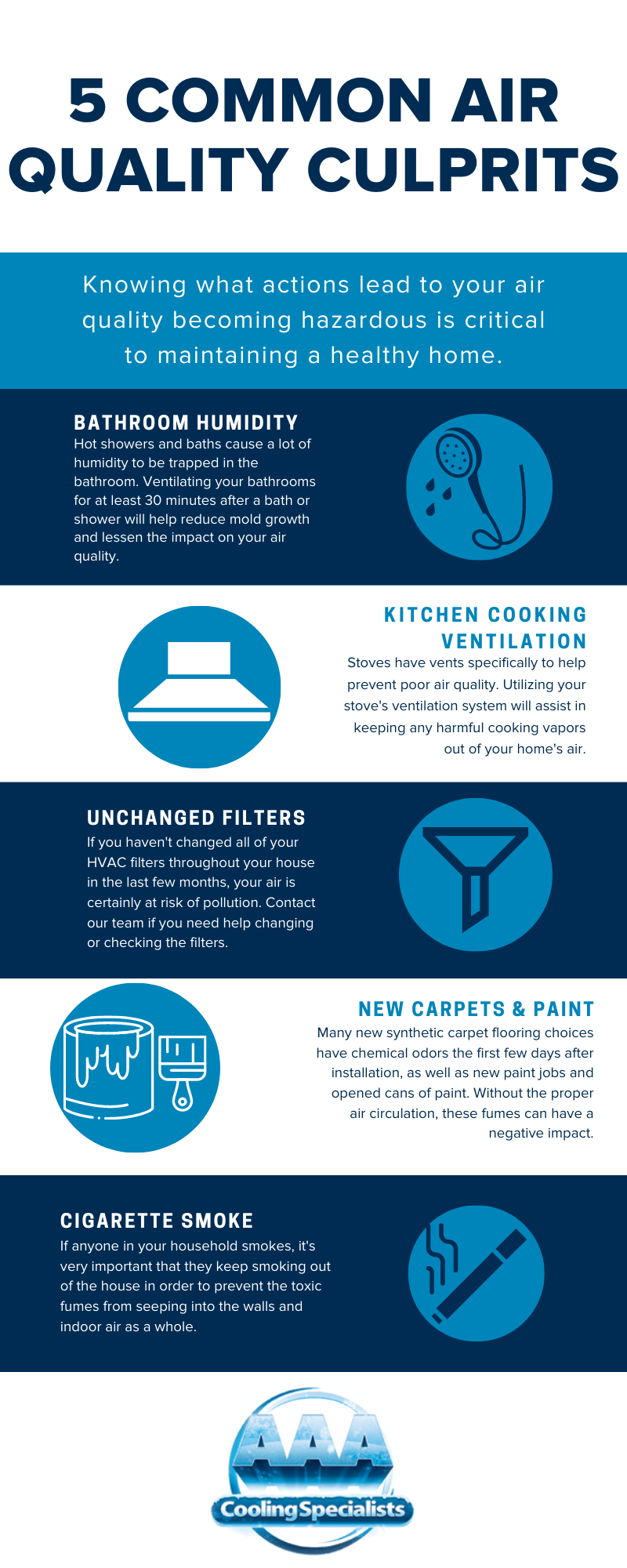 5 COMMON AIR QUALITY CULPRITS

Knowing what actions lead to your air quality becoming hazardous is critical to maintaining a healthy home.

BATHROOM HUMIDITY
Hot showers and baths cause a lot of humidity to be trapped in the bathroom. Ventilating your bathrooms for at least 30 minutes after a bath or shower will help reduce mold growth and lessen the impact on your air quality.

KITCHEN COOKING VENTILATION
Stoves have vents specifically to help prevent poor air quality. Utilizing your stove's ventilation system will assist in keeping any harmful cooking vapors out of your home's air.

UNCHANGED FILTERS
If you haven't changed all of your HVAC filters throughout your house in the last few months, your air is certainly at risk of pollution. Contact our team if you need help changing or checking the filters.

NEW CARPETS & PAINT
Many new synthetic carpet flooring choices have chemical odors the first few days after installation, as well as new paint jobs and opened cans of paint. Without the proper air circulation, these fumes can have a negative impact.

CIGARETTE SMOKE
If anyone in your household smokes, it's very important that they keep smoking out of the house in order to prevent the toxic fumes from seeping into the walls and indoor air as a whole.

AAA
Cooling Specialists